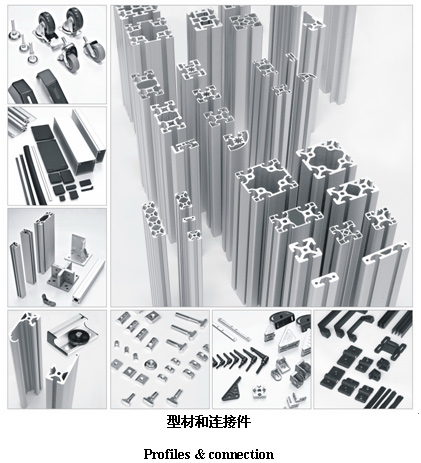 型材和连接件

Profiles & connection